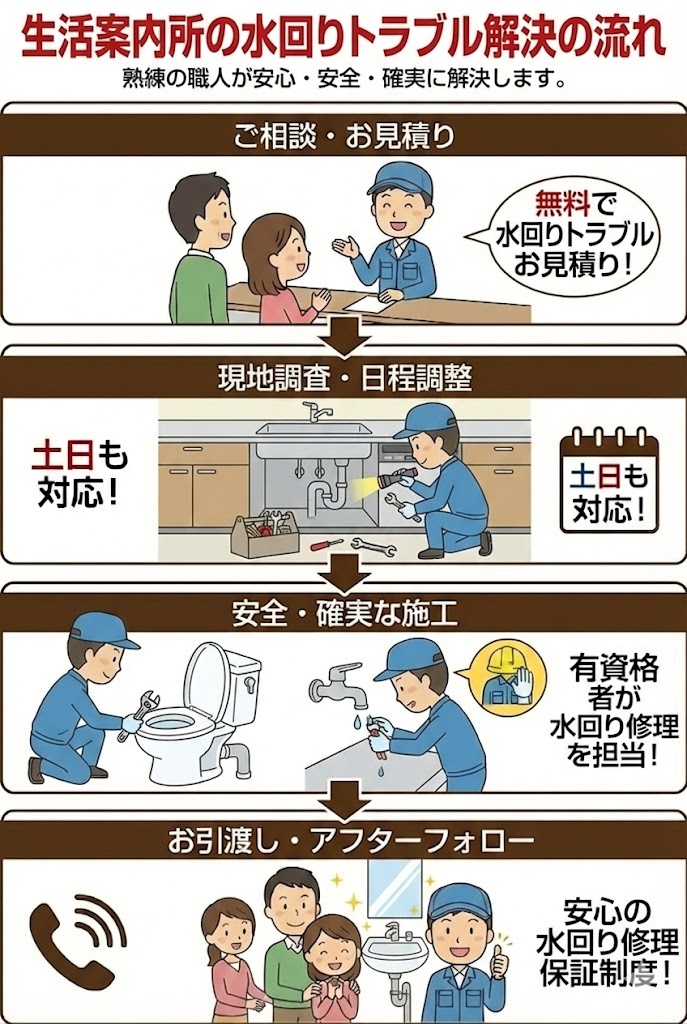 生活案内所の水回りトラブル解決の流れ

熟練の職人が安心・安全・確実に解決します。

ご相談・お見積り

無料で水回りトラブルお見積り!

現地調査・日程調整

土日も対応!

土日も対応!

安全・確実な施工

有資格者が水回り修理を担当!

お引渡し・アフターフォロー

安心の水回り修理保証制度!